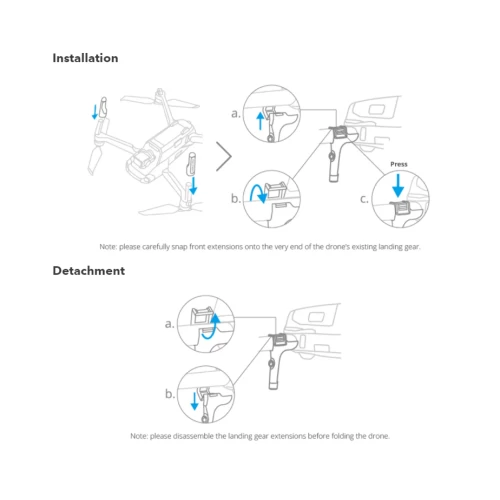 Installation

a.

b.

Press

c.

Note: please carefully snap front extensions onto the very end of the drone's existing landing gear.

Detachment

a.

b.

Note: please disassemble the landing gear extensions before folding the drone.