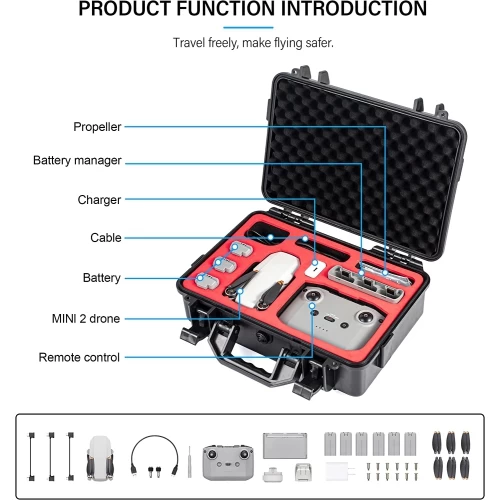 PRODUCT FUNCTION INTRODUCTION

Travel freely, make flying safer.

Propeller

Battery manager

Charger

Cable

Battery

MINI 2 drone

Remote control