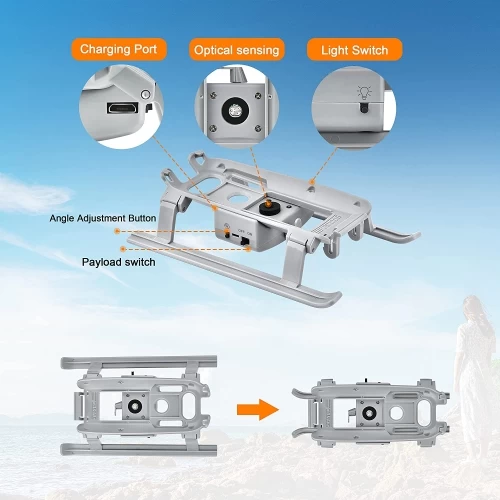 Charging Port
Optical sensing
Light Switch
Angle Adjustment Button
OFF ON
Payload switch