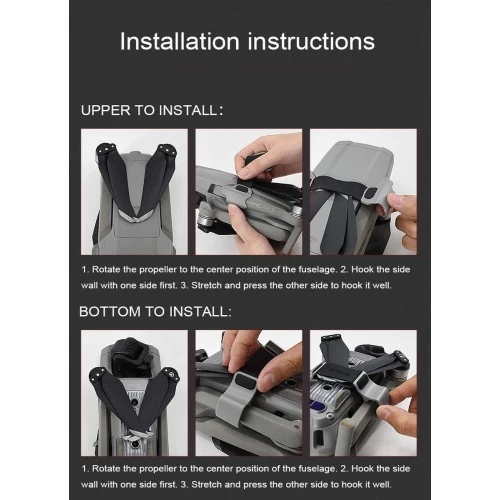 Installation instructions

UPPER TO INSTALL:

1. Rotate the propeller to the center position of the fuselage. 2. Hook the side wall with one side first. 3. Stretch and press the other side to hook it well.

BOTTOM TO INSTALL:

1. Rotate the propeller to the center position of the fuselage. 2. Hook the side wall with one side first. 3. Stretch and press the other side to hook it well.