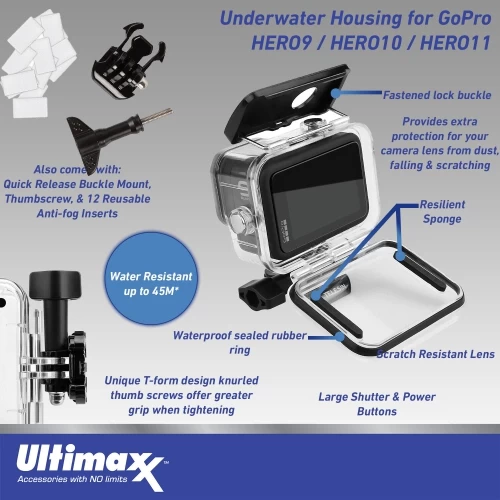 Underwater Housing for GoPro HERO9 / HERO10 / HERO11

Fastened lock buckle

Provides extra protection for your camera lens from dust, falling & scratching

Also comes with: Quick Release Buckle Mount, Thumbscrew, & 12 Reusable Anti-fog Inserts

Resilient Sponge

Water Resistant up to 45M*

Waterproof sealed rubber ring

Scratch Resistant Lens

Unique T-form design knurled thumb screws offer greater grip when tightening

Large Shutter & Power Buttons

Ultimaxx™
Accessories with NO limits